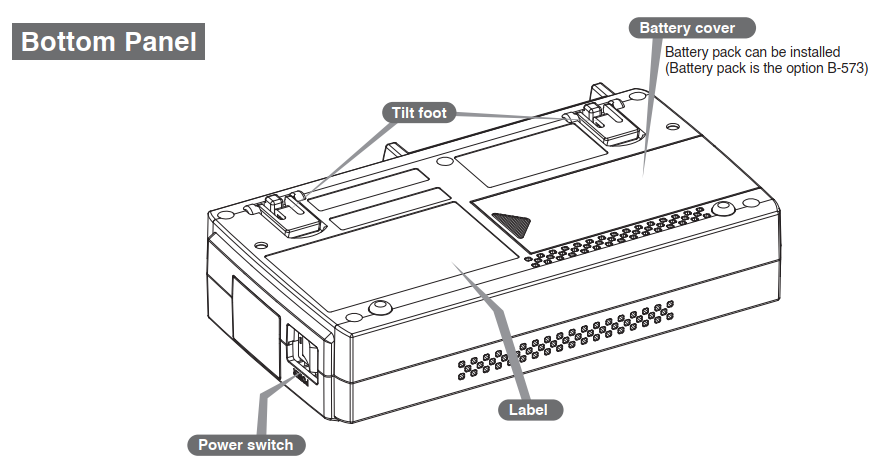 Bottom Panel

Battery cover

Battery pack can be installed
(Battery pack is the option B-573)

Tilt foot

Label

Power switch